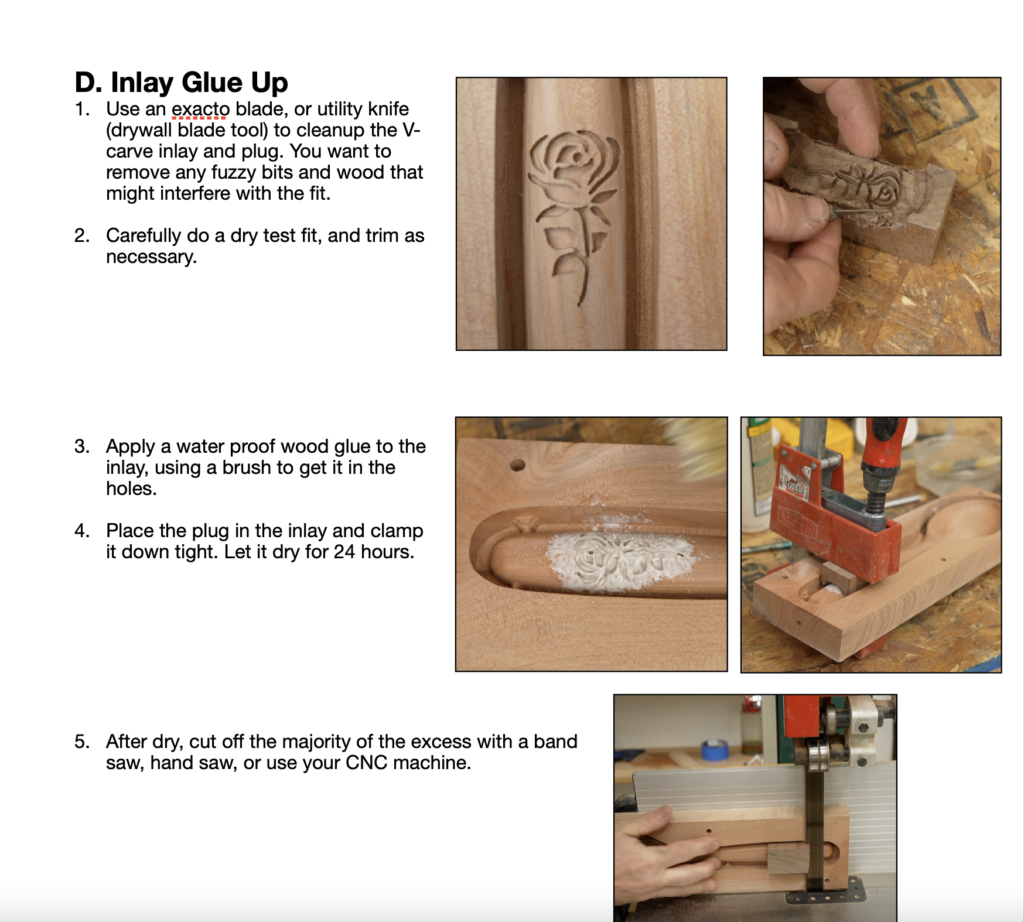 D. Inlay Glue Up

1. Use an exacto blade, or utility knife (drywall blade tool) to cleanup the V-carve inlay and plug. You want to remove any fuzzy bits and wood that might interfere with the fit.

2. Carefully do a dry test fit, and trim as necessary.

3. Apply a water proof wood glue to the inlay, using a brush to get it in the holes.

4. Place the plug in the inlay and clamp it down tight. Let it dry for 24 hours.

5. After dry, cut off the majority of the excess with a band saw, hand saw, or use your CNC machine.