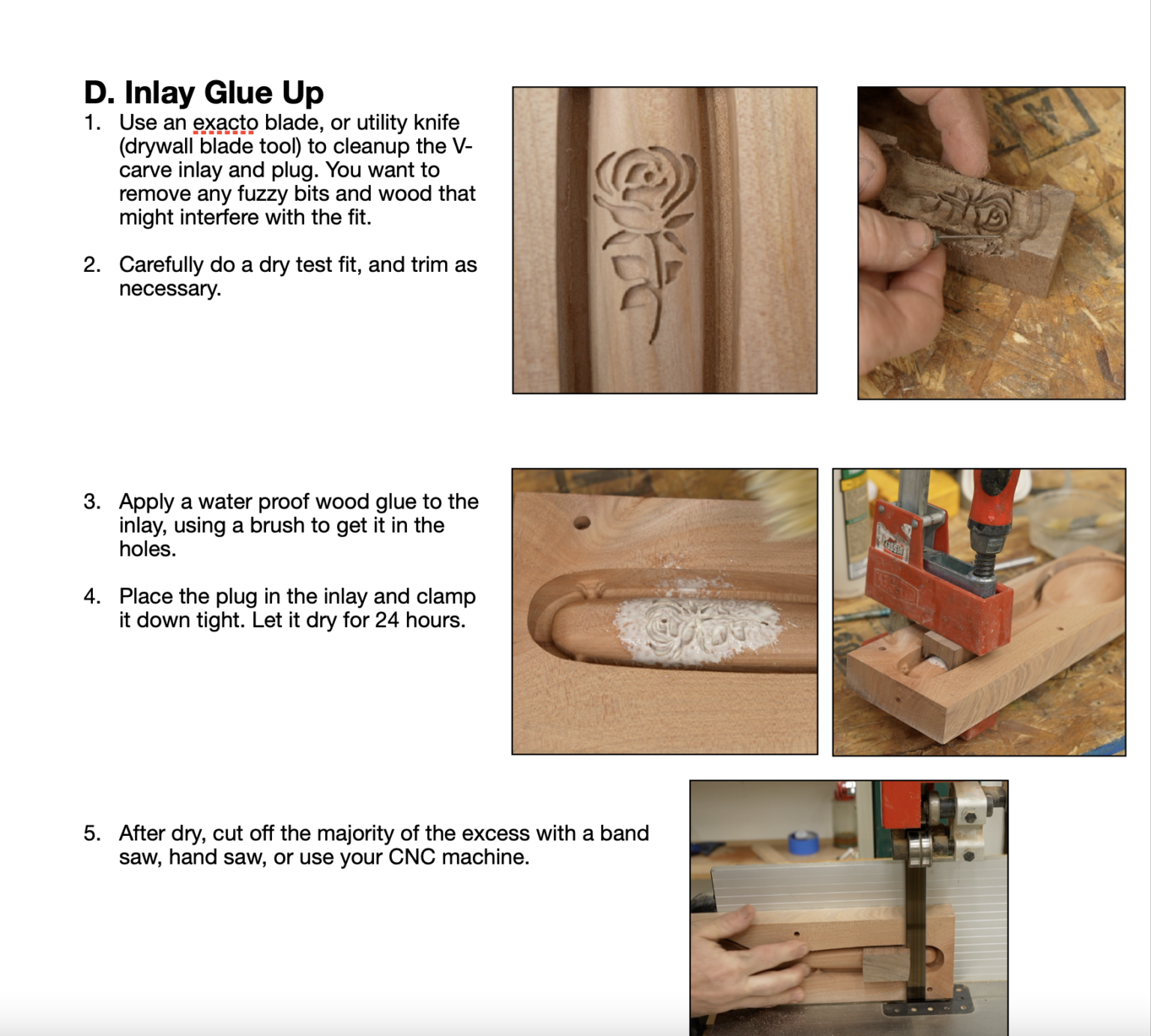 D. Inlay Glue Up

1. Use an exacto blade, or utility knife (drywall blade tool) to cleanup the V-carve inlay and plug. You want to remove any fuzzy bits and wood that might interfere with the fit.

2. Carefully do a dry test fit, and trim as necessary.

3. Apply a water proof wood glue to the inlay, using a brush to get it in the holes.

4. Place the plug in the inlay and clamp it down tight. Let it dry for 24 hours.

5. After dry, cut off the majority of the excess with a band saw, hand saw, or use your CNC machine.